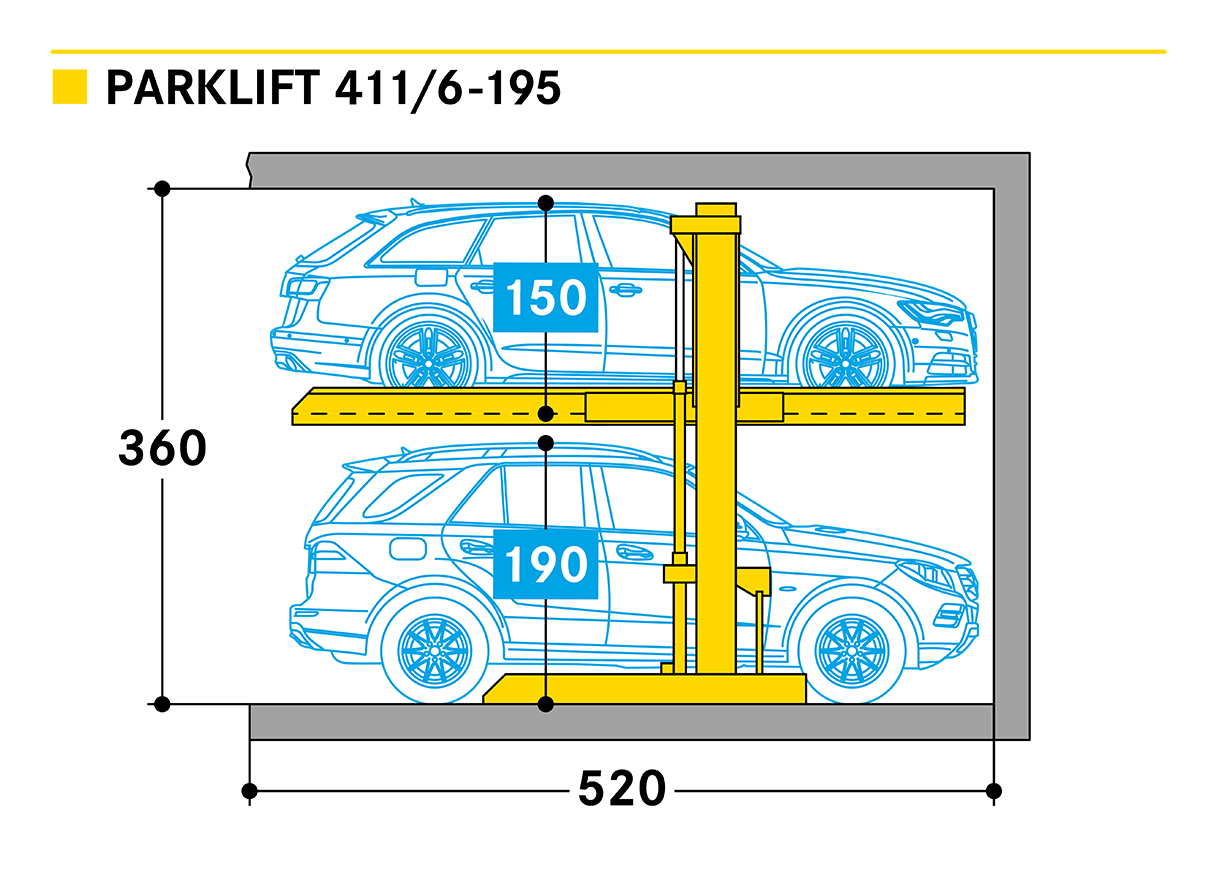 PARKLIFT 411/6-195

150

360

190

520