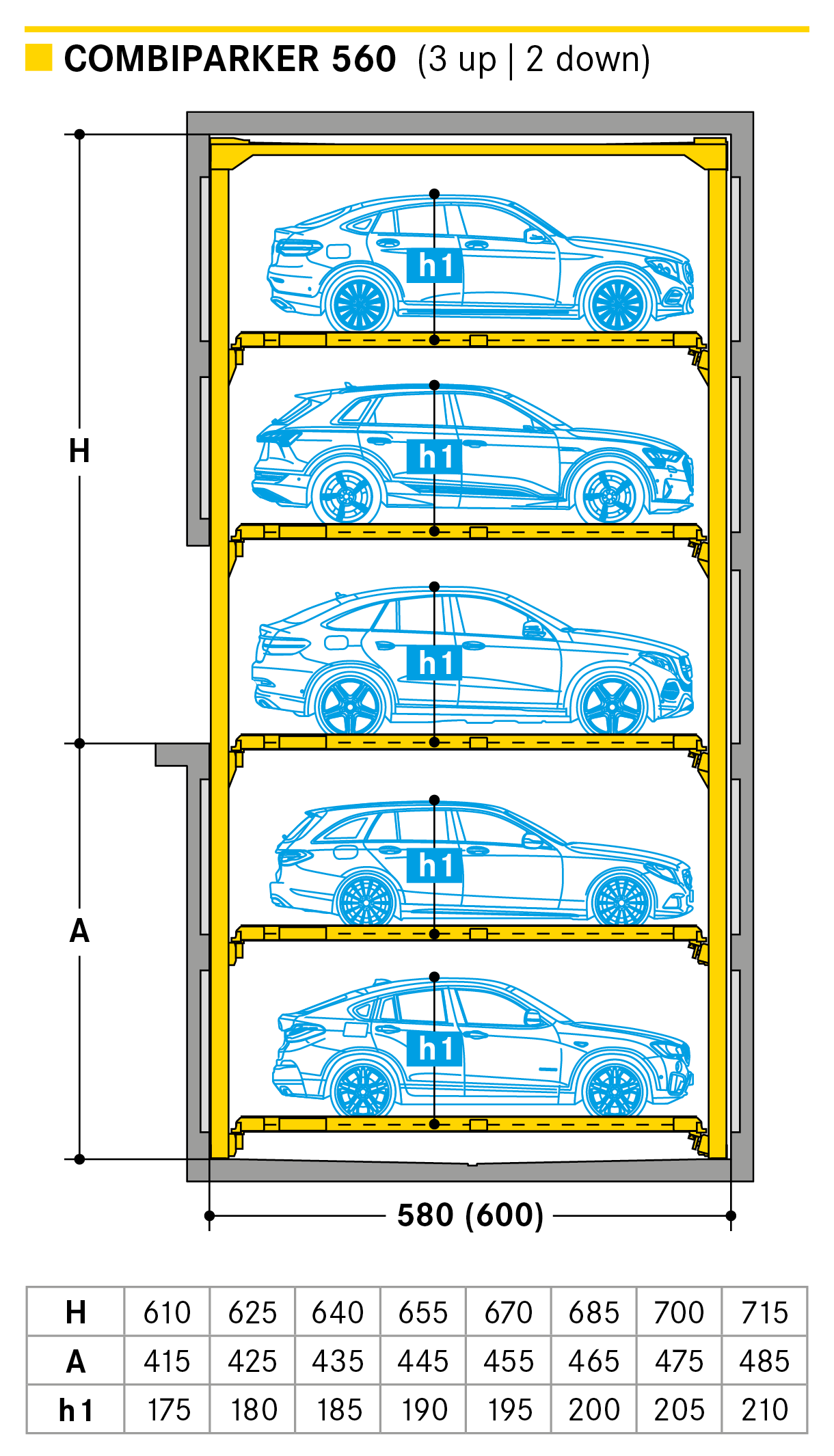 COMBIPARKER 560 (3 up | 2 down)

H

A

h1

h1

h1

h1

h1

580 (600)

| H | 610 | 625 | 640 | 655 | 670 | 685 | 700 | 715 |
|---|---|---|---|---|---|---|---|---|
| A | 415 | 425 | 435 | 445 | 455 | 465 | 475 | 485 |
| h1 | 175 | 180 | 185 | 190 | 195 | 200 | 205 | 210 |