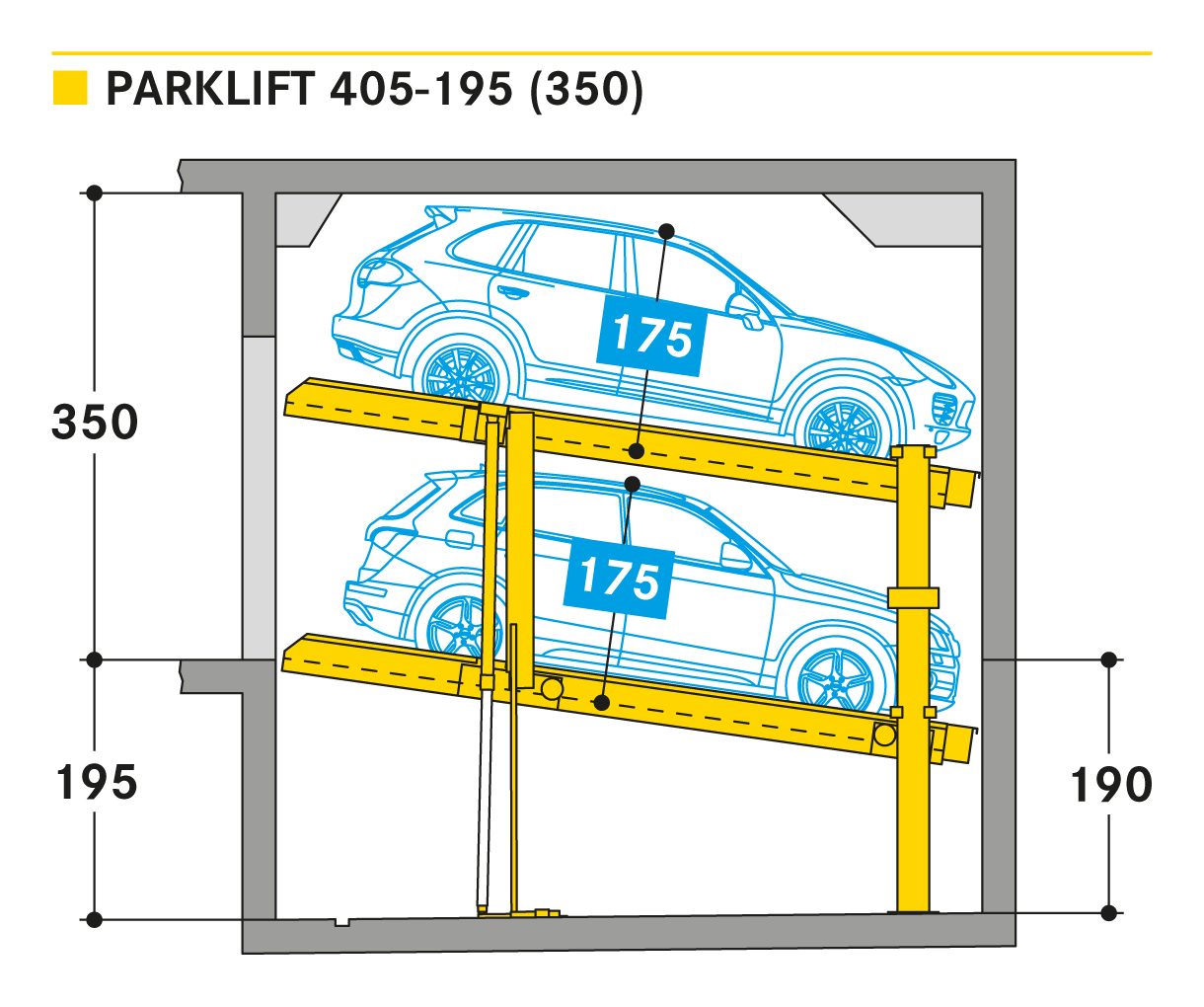 PARKLIFT 405-195 (350)

350

175

175

195

190