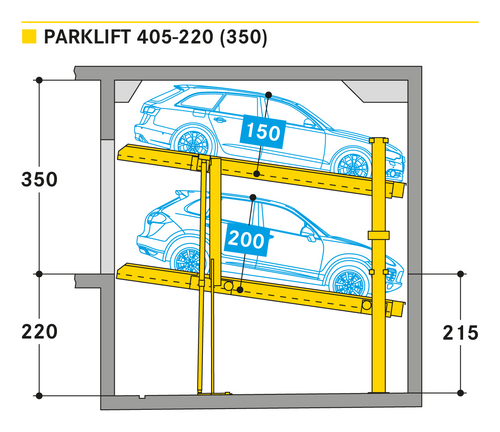 PARKLIFT 405-220 (350)

350

150

200

220

215